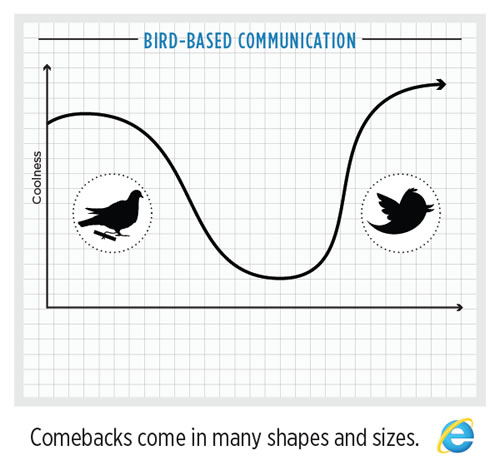 BIRD-BASED COMMUNICATION

Coolness

Comebacks come in many shapes and sizes.